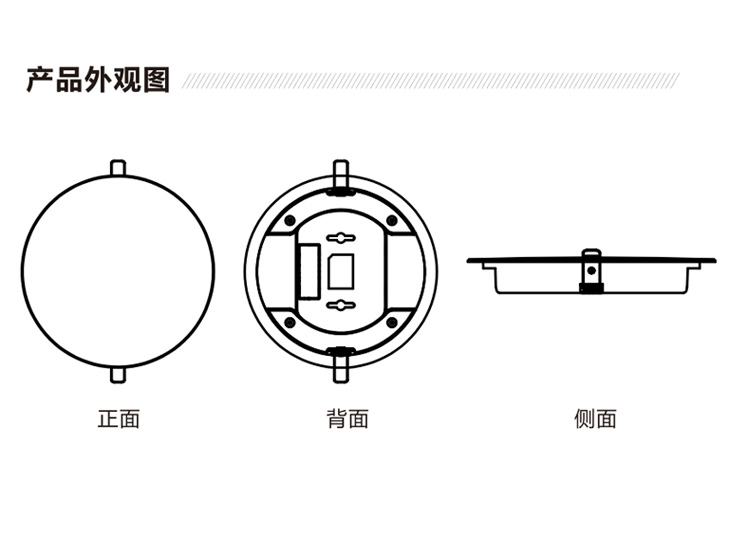 产品外观图

正面

背面

侧面