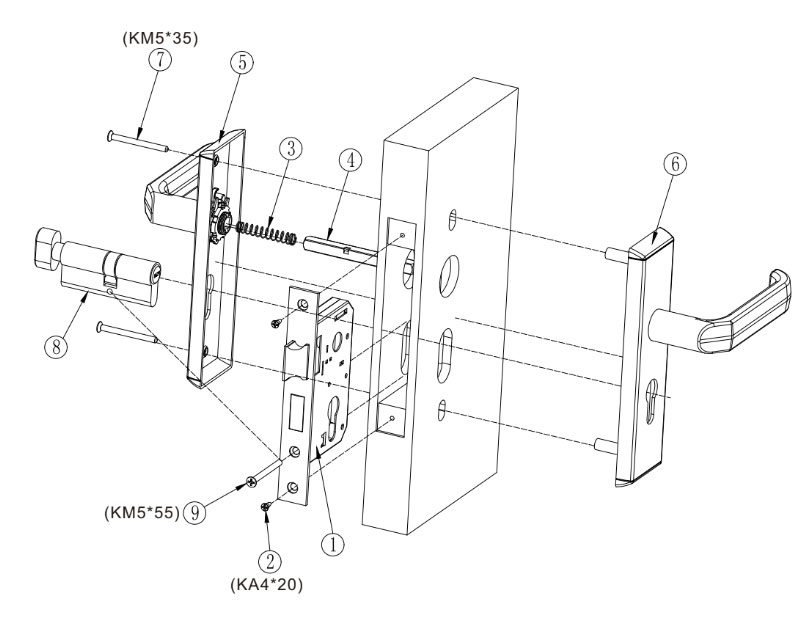 (KM5*35)
7
5
3
4
6
8
(KM5*55) 9
1
2
(KA4*20)