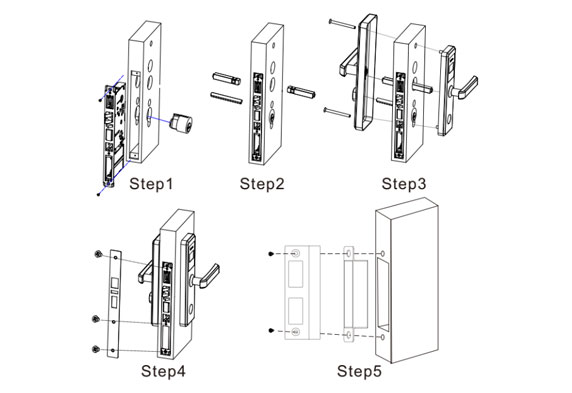 Step1

Step2

Step3

Step4

Step5