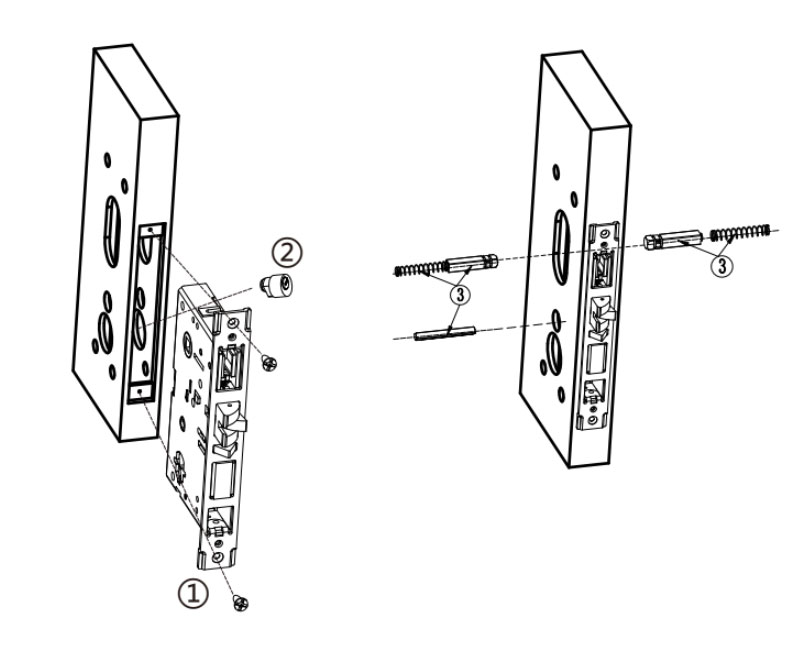 ②

①

③

③